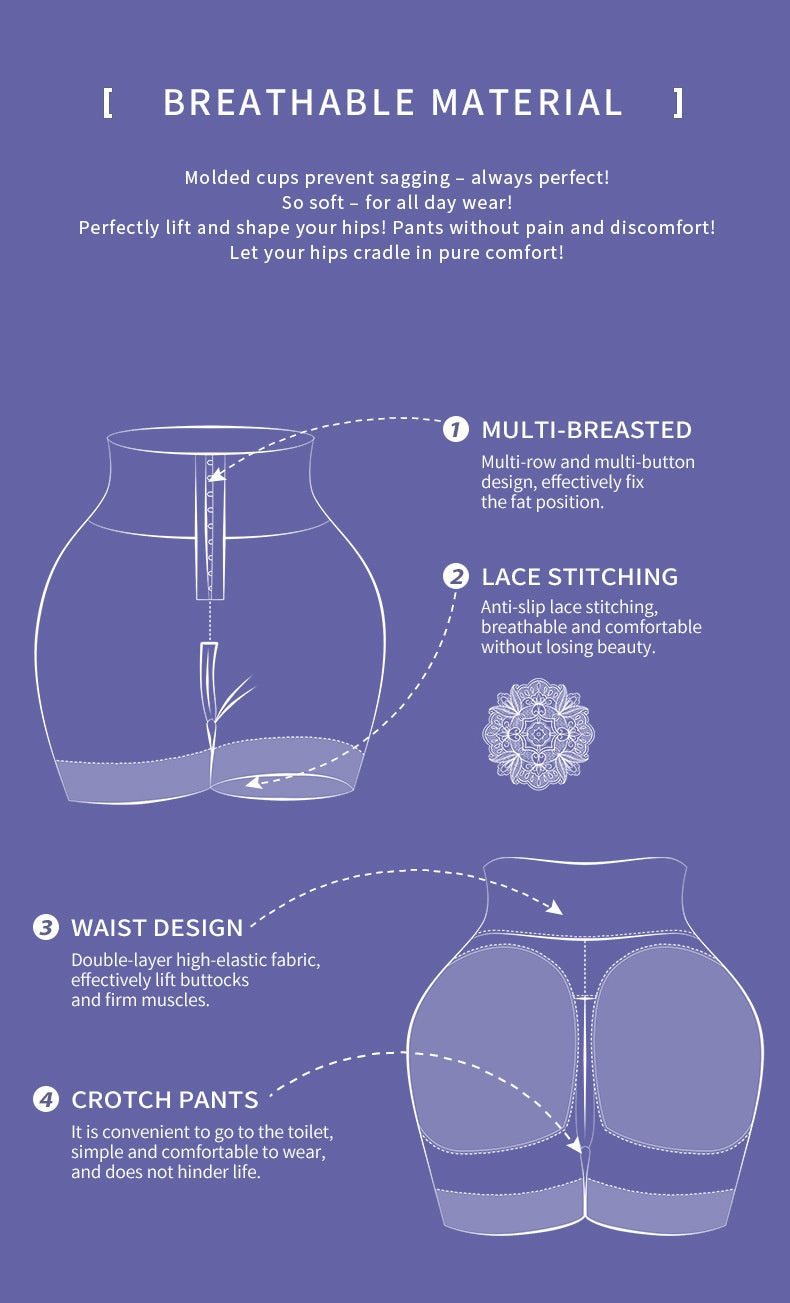 [ BREATHABLE MATERIAL ]

Molded cups prevent sagging – always perfect!
So soft – for all day wear!
Perfectly lift and shape your hips! Pants without pain and discomfort!
Let your hips cradle in pure comfort!

1 MULTI-BREASTED
Multi-row and multi-button design, effectively fix the fat position.

2 LACE STITCHING
Anti-slip lace stitching, breathable and comfortable without losing beauty.

3 WAIST DESIGN
Double-layer high-elastic fabric, effectively lift buttocks and firm muscles.

4 CROTCH PANTS
It is convenient to go to the toilet, simple and comfortable to wear, and does not hinder life.